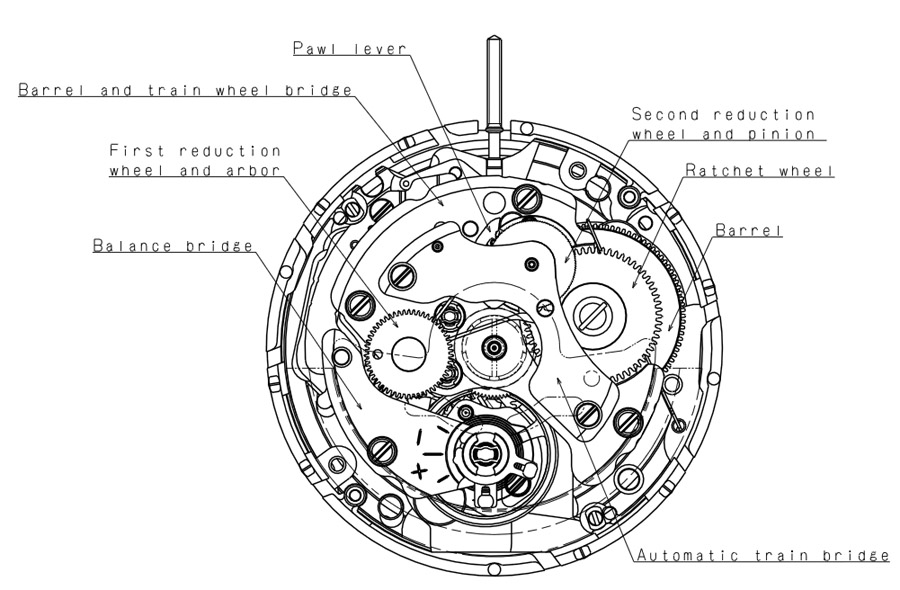 Pawl lever
Barrel and train wheel bridge
Second reduction wheel and pinion
First reduction wheel and arbor
Ratchet wheel
Barrel
Balance bridge
Automatic train bridge